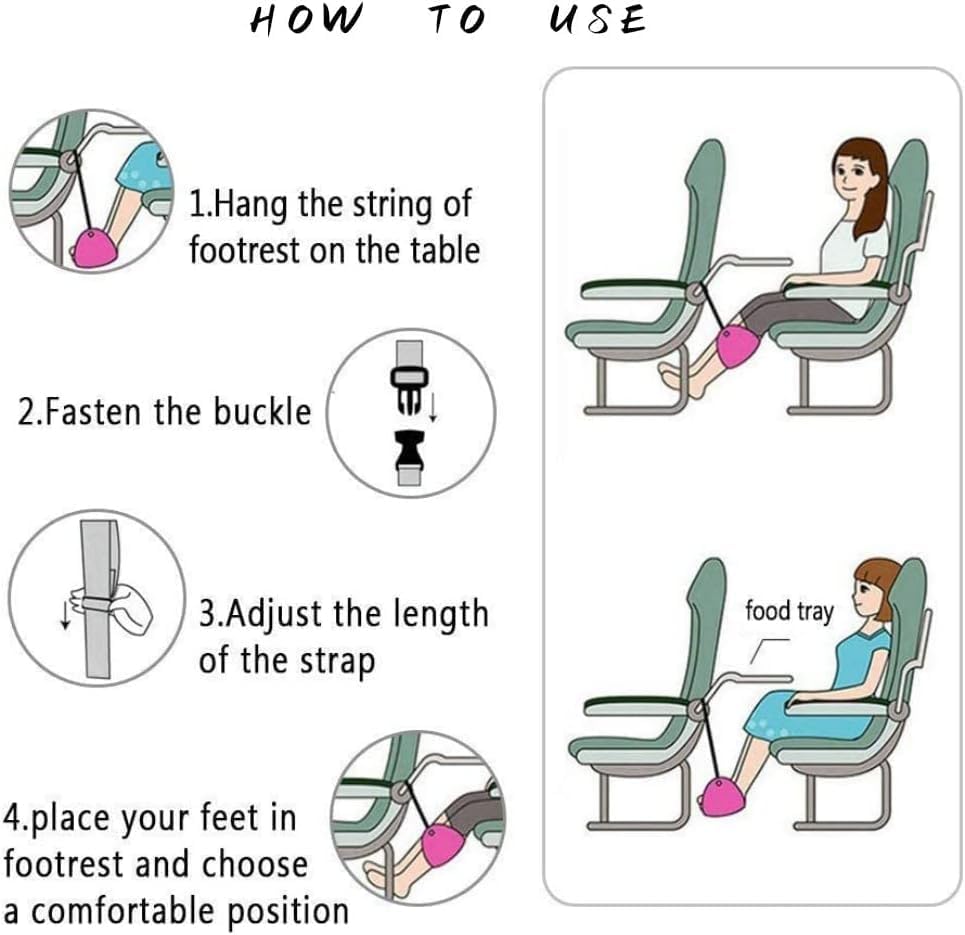 HOW TO USE

1.Hang the string of footrest on the table

2.Fasten the buckle

3.Adjust the length of the strap

4.place your feet in footrest and choose a comfortable position

food tray