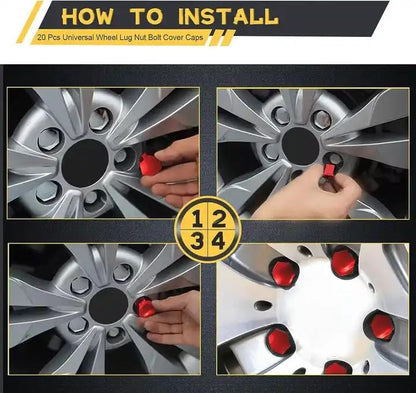 HOW TO INSTALL

20 Pcs Universal Wheel Lug Nut Bolt Cover Caps

1 2
3 4