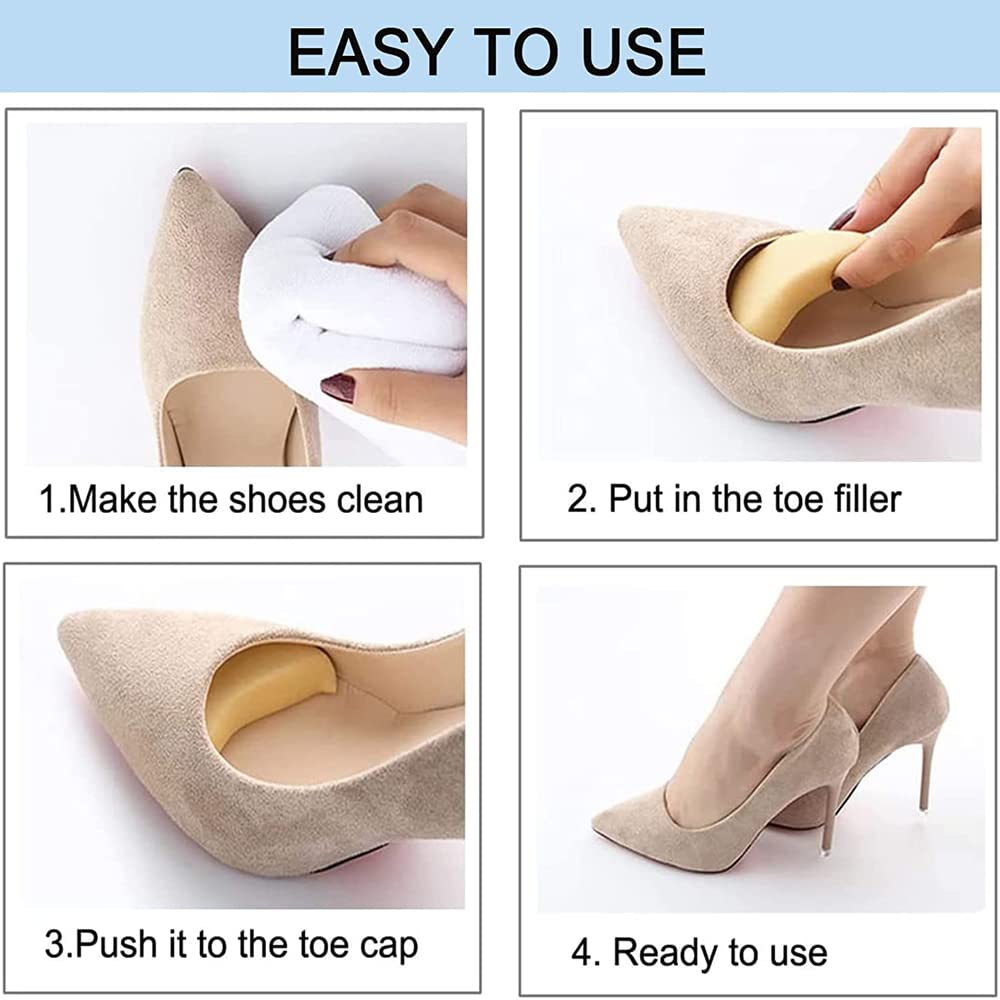 EASY TO USE

1.Make the shoes clean

2. Put in the toe filler

3.Push it to the toe cap

4. Ready to use