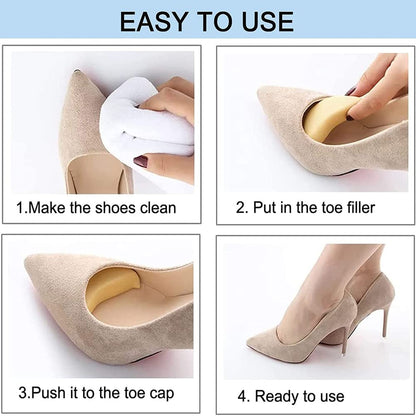 EASY TO USE

1.Make the shoes clean

2. Put in the toe filler

3.Push it to the toe cap

4. Ready to use