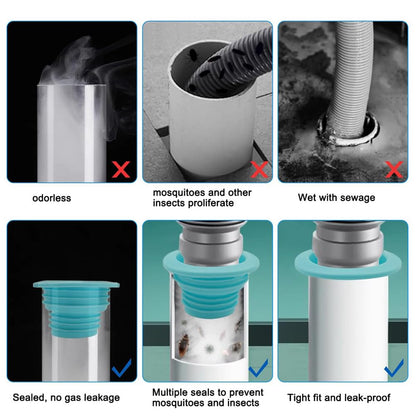 odorless

mosquitoes and other insects proliferate

Wet with sewage

Sealed, no gas leakage

Multiple seals to prevent mosquitoes and insects

Tight fit and leak-proof