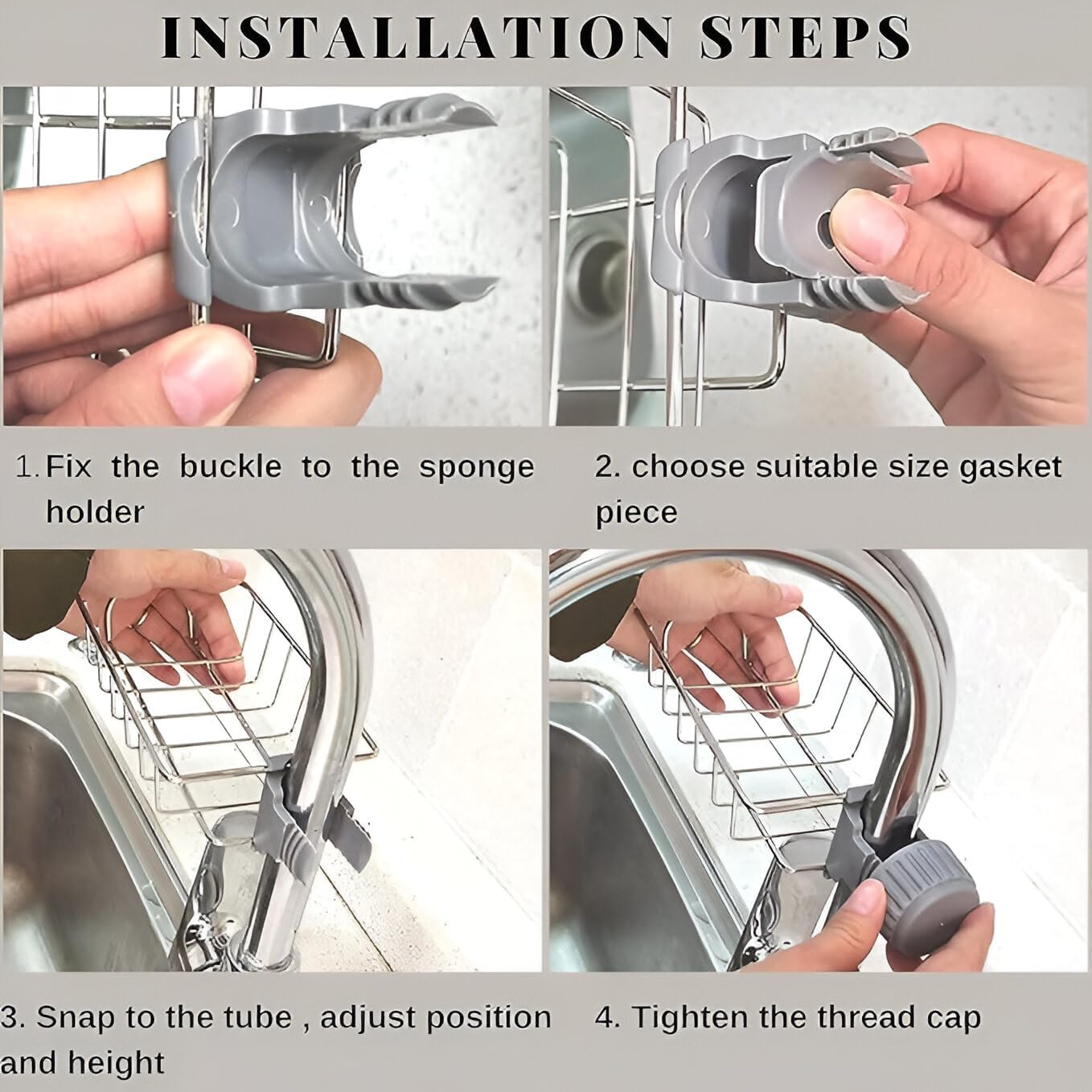 INSTALLATION STEPS

1. Fix the buckle to the sponge holder

2. choose suitable size gasket piece

3. Snap to the tube , adjust position and height

4. Tighten the thread cap