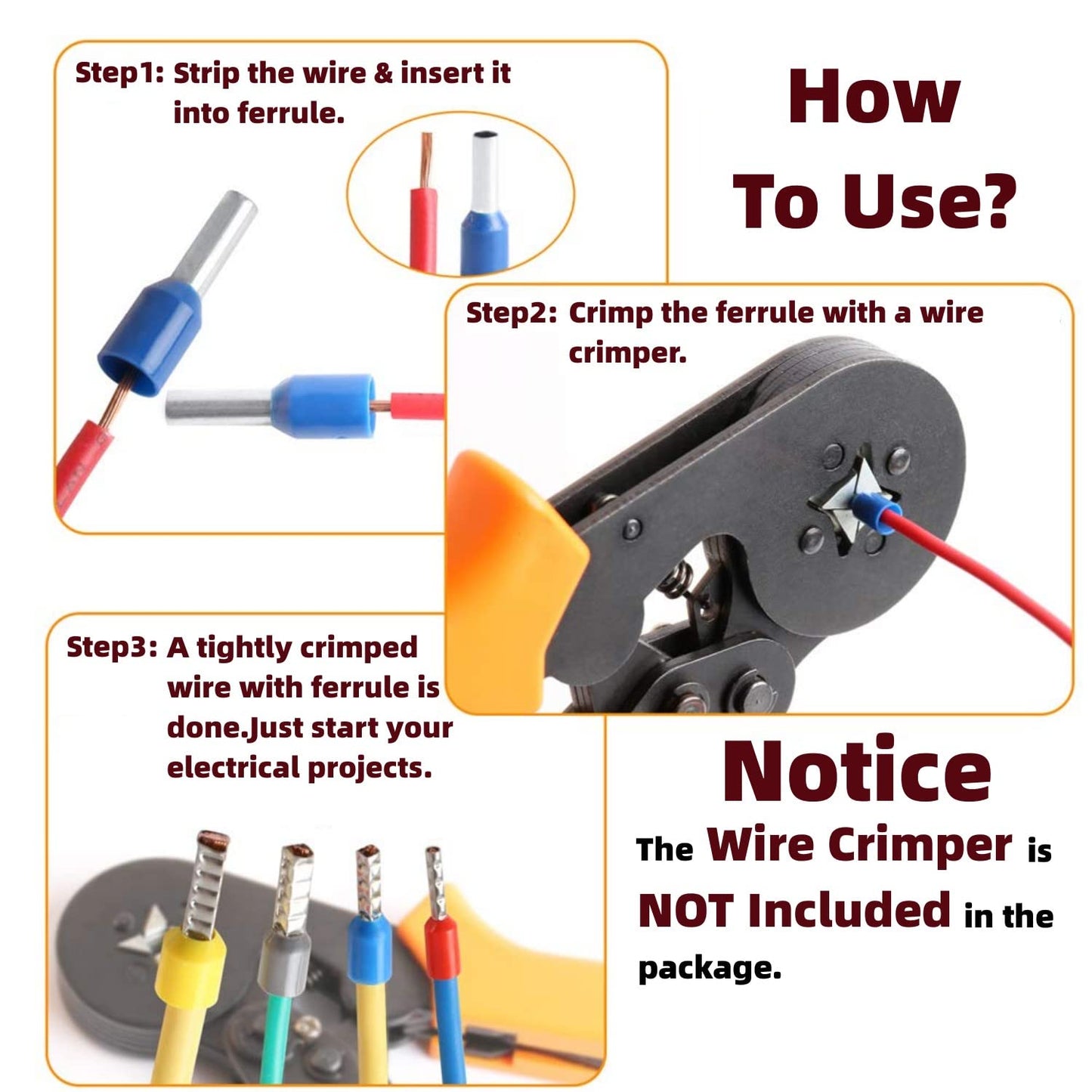 Step1: Strip the wire & insert it into ferrule.

How To Use?

Step2: Crimp the ferrule with a wire crimper.

Step3: A tightly crimped wire with ferrule is done.Just start your electrical projects.

Notice

The Wire Crimper is NOT Included in the package.