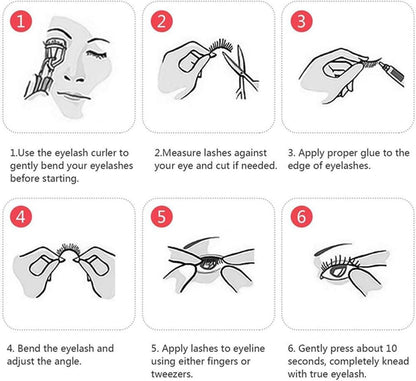 1

2

3

1.Use the eyelash curler to gently bend your eyelashes before starting.

2.Measure lashes against your eye and cut if needed.

3. Apply proper glue to the edge of eyelashes.

4

5

6

4. Bend the eyelash and adjust the angle.

5. Apply lashes to eyeline using either fingers or tweezers.

6. Gently press about 10 seconds, completely knead with true eyelash.