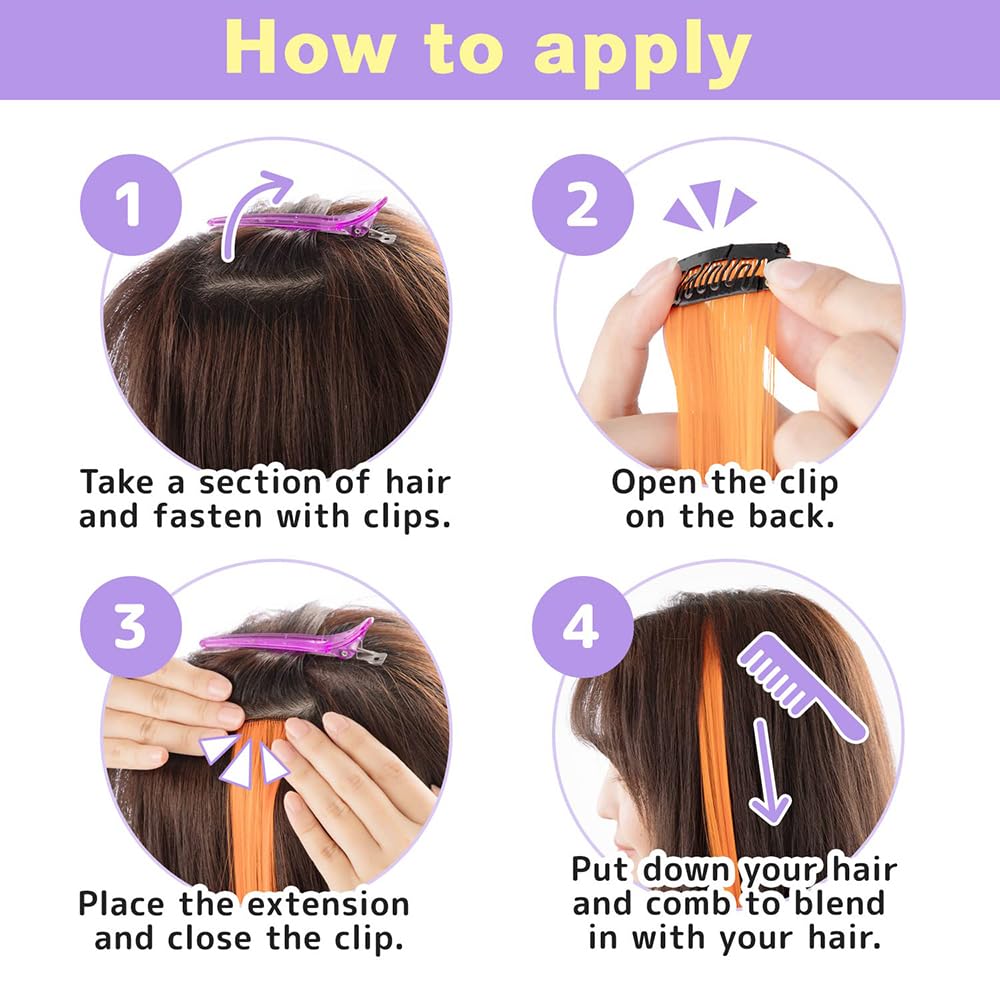 How to apply

1

Take a section of hair and fasten with clips.

2

Open the clip on the back.

3

Place the extension and close the clip.

4

Put down your hair and comb to blend in with your hair.