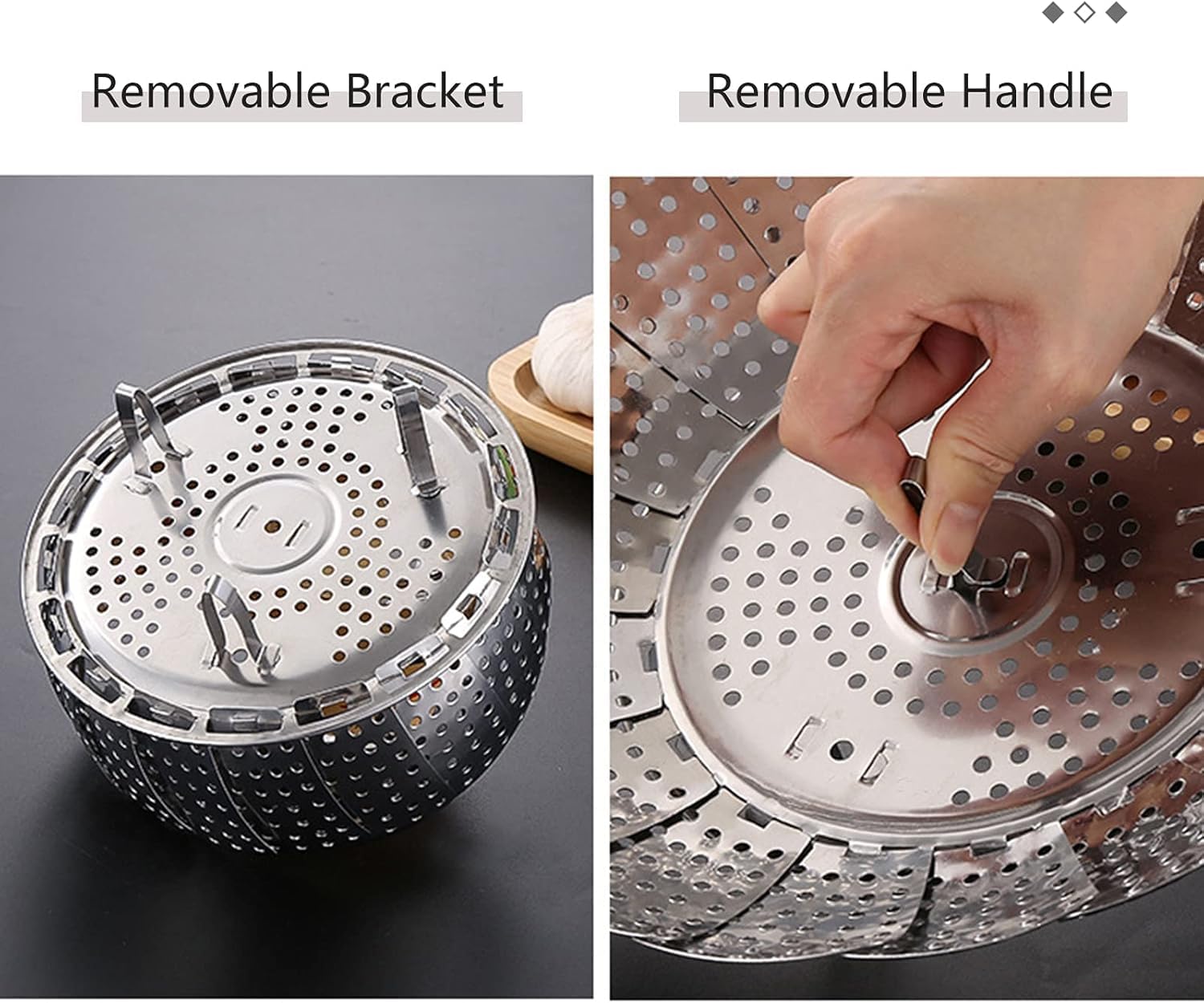 Removable Bracket

Removable Handle