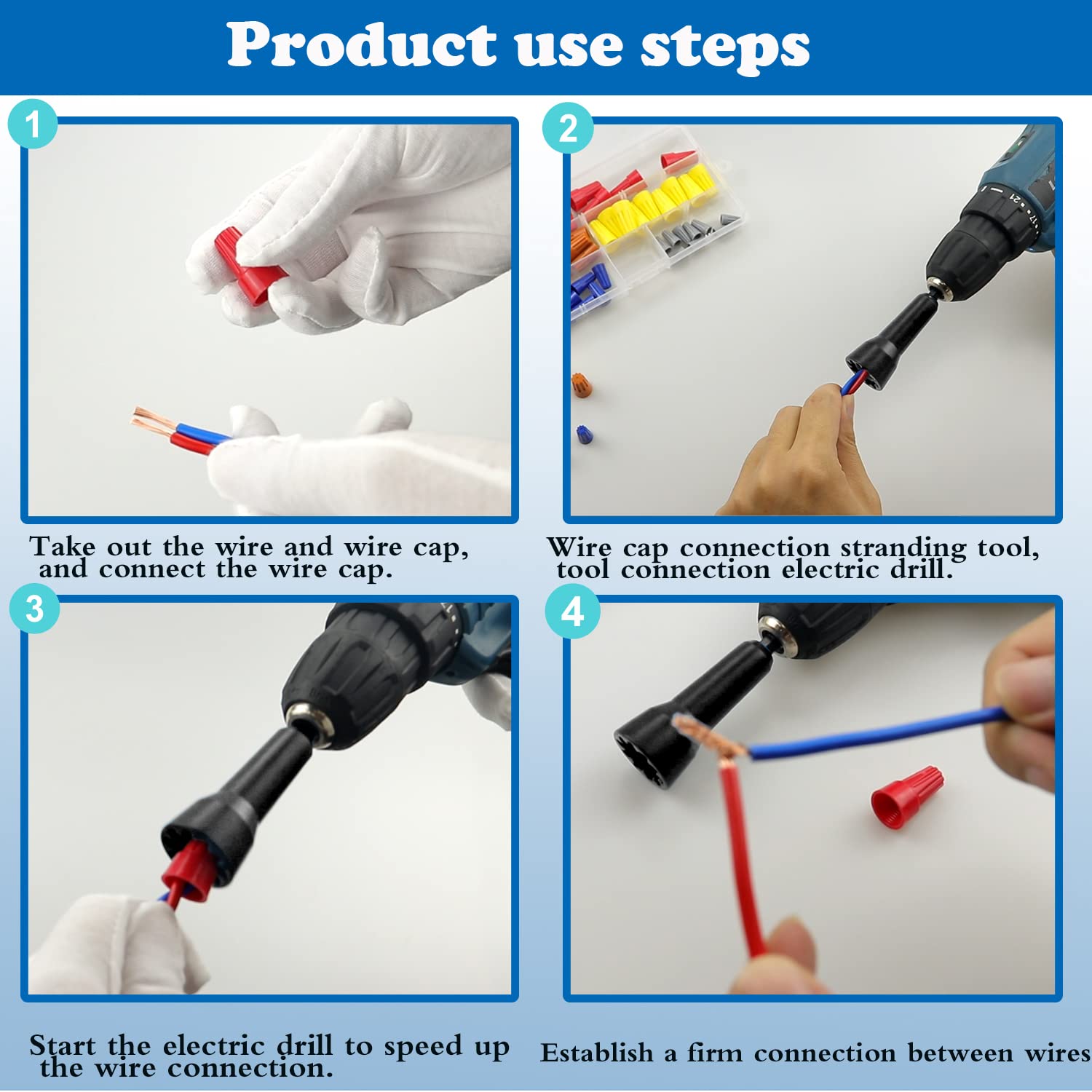 Product use steps

1

Take out the wire and wire cap, and connect the wire cap.

2

Wire cap connection stranding tool, tool connection electric drill.

3

Start the electric drill to speed up the wire connection.

4

Establish a firm connection between wires