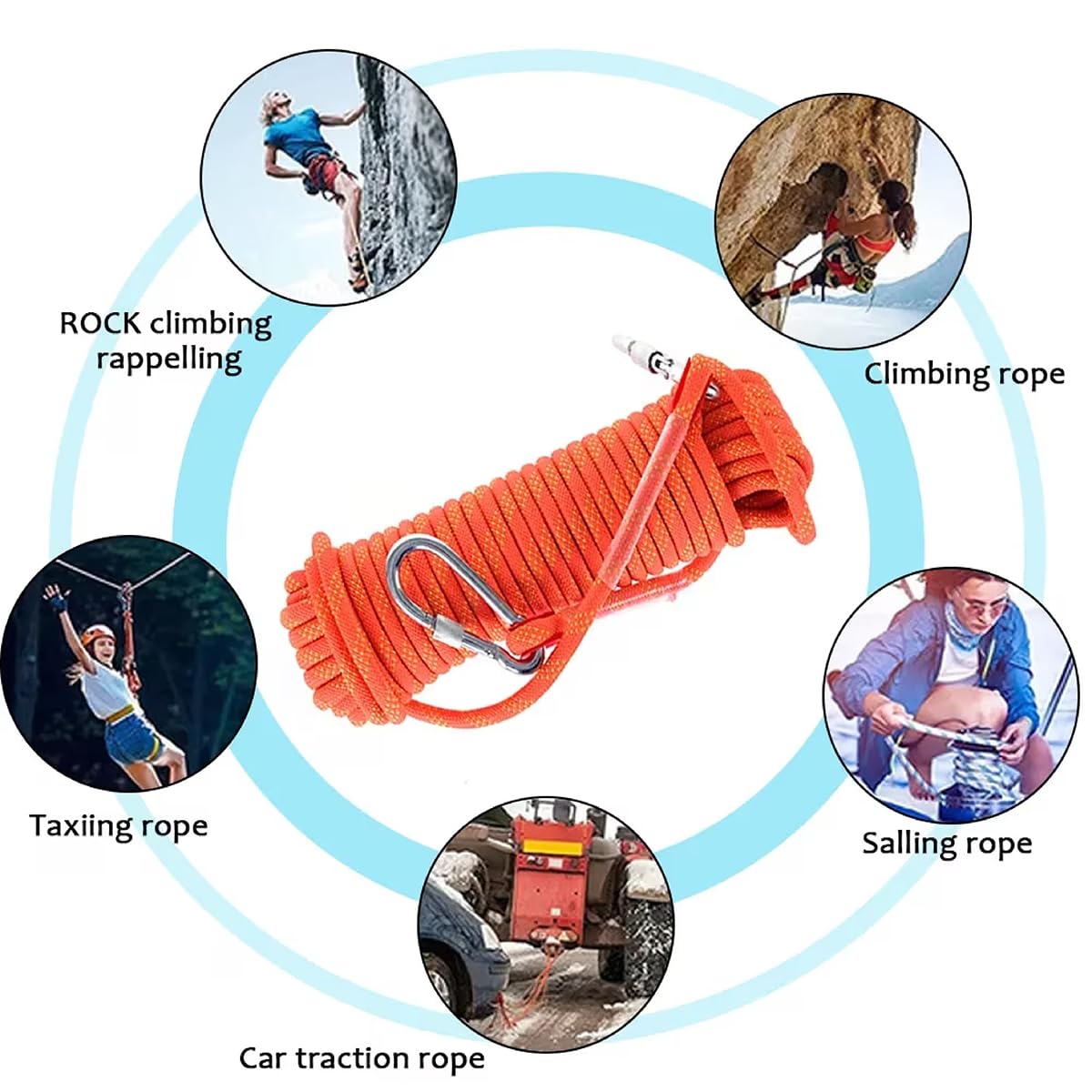 ROCK climbing rappelling

Climbing rope

Taxiing rope

Salling rope

Car traction rope