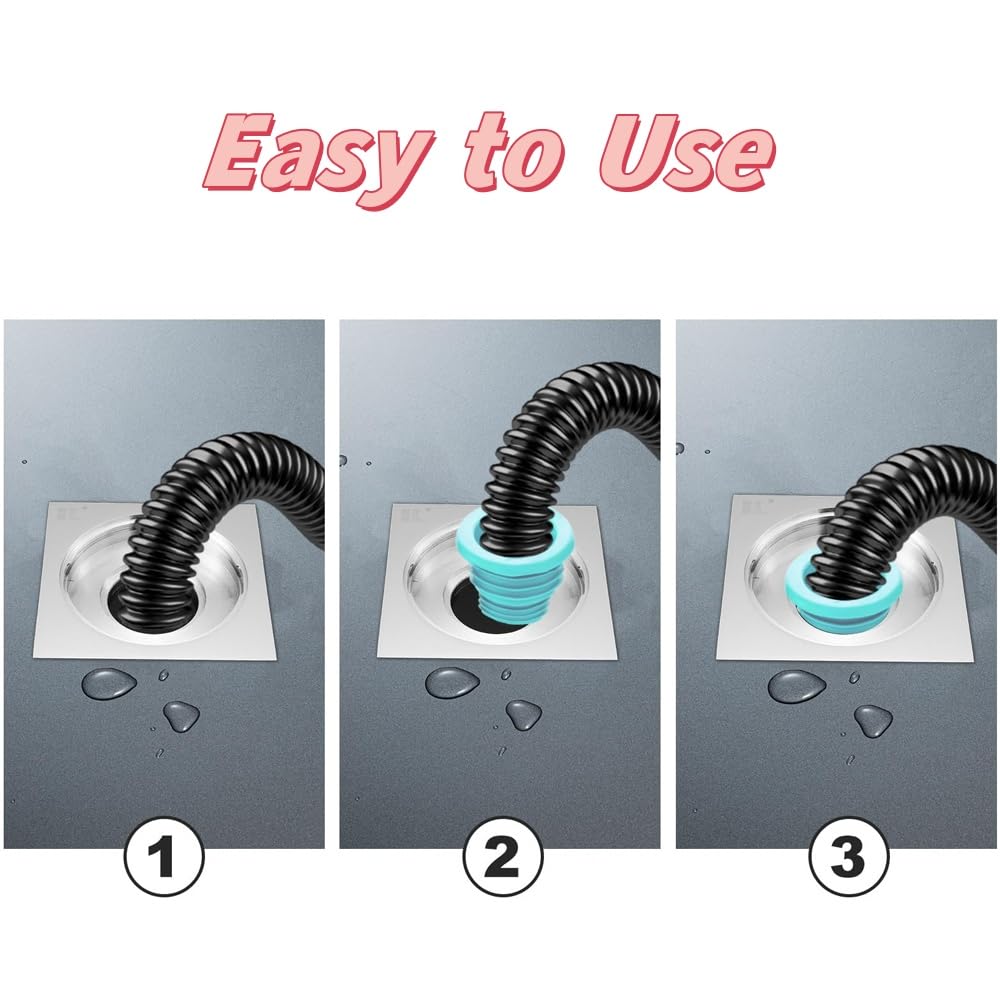 Easy to Use

1

2

3