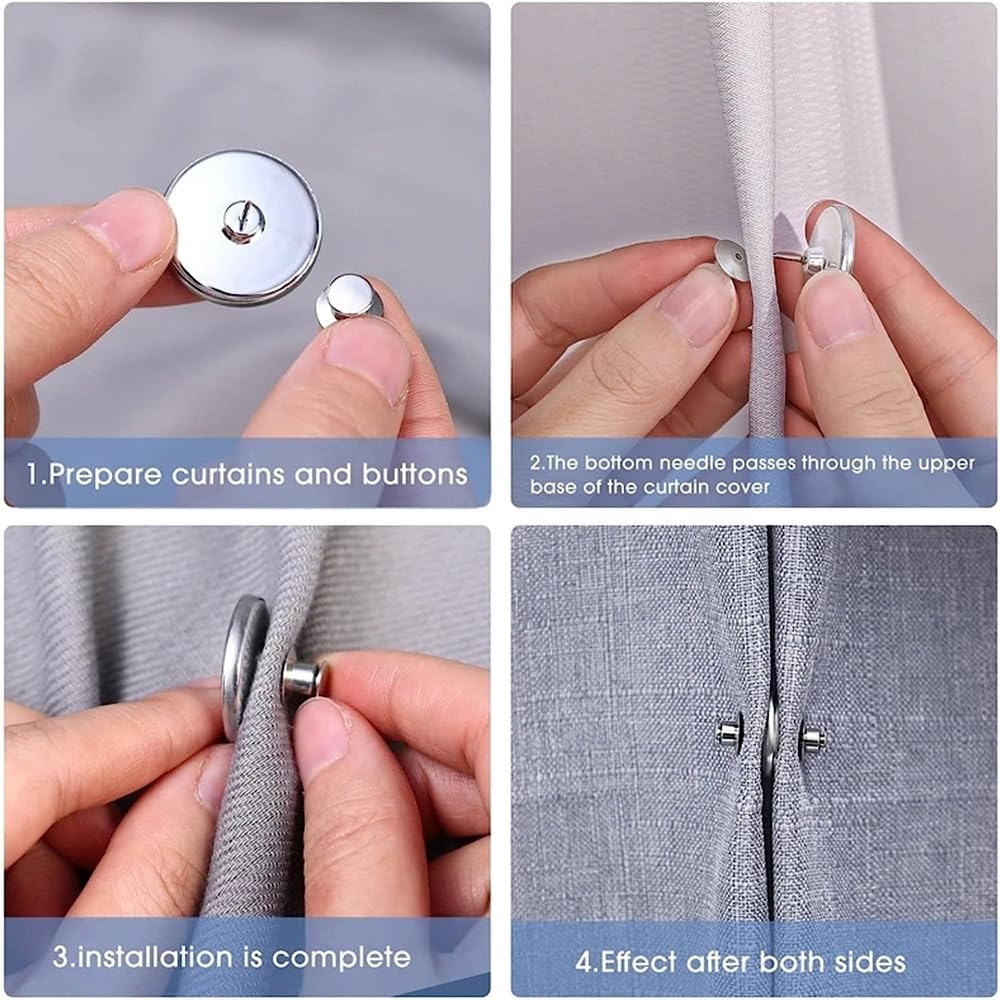 1.Prepare curtains and buttons

2.The bottom needle passes through the upper base of the curtain cover

3.installation is complete

4.Effect after both sides