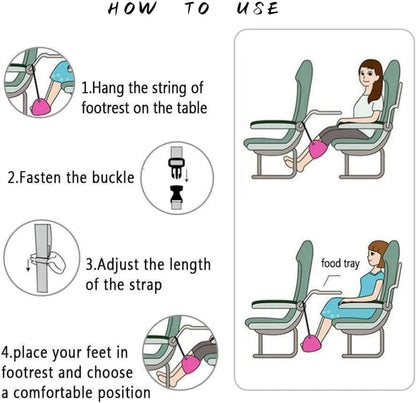 HOW TO USE

1.Hang the string of footrest on the table

2.Fasten the buckle

3.Adjust the length of the strap

4.place your feet in footrest and choose a comfortable position

food tray